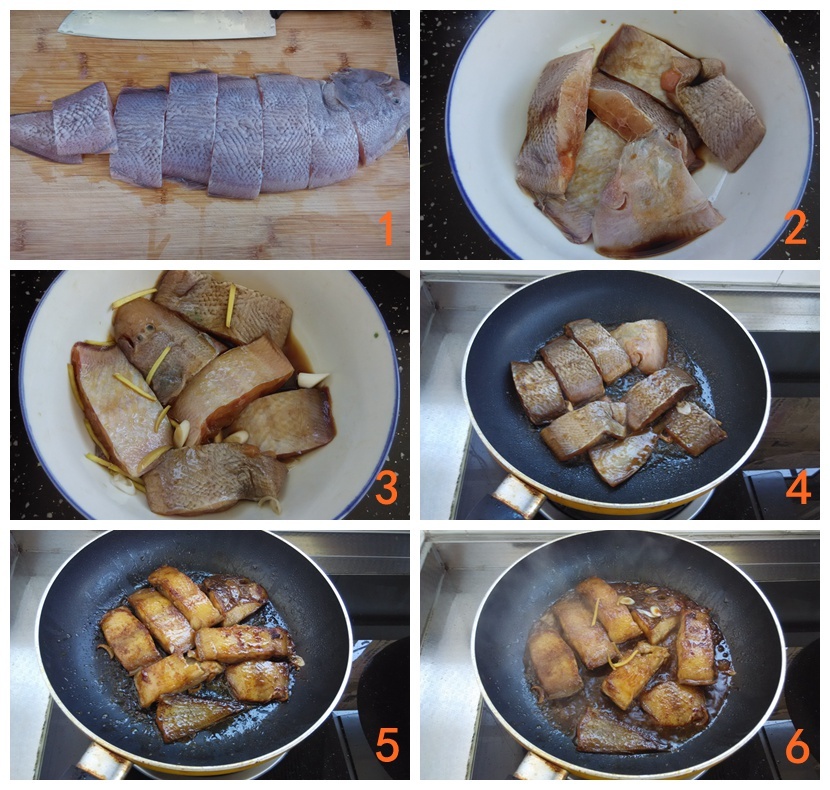 1
2
3
4
5
6