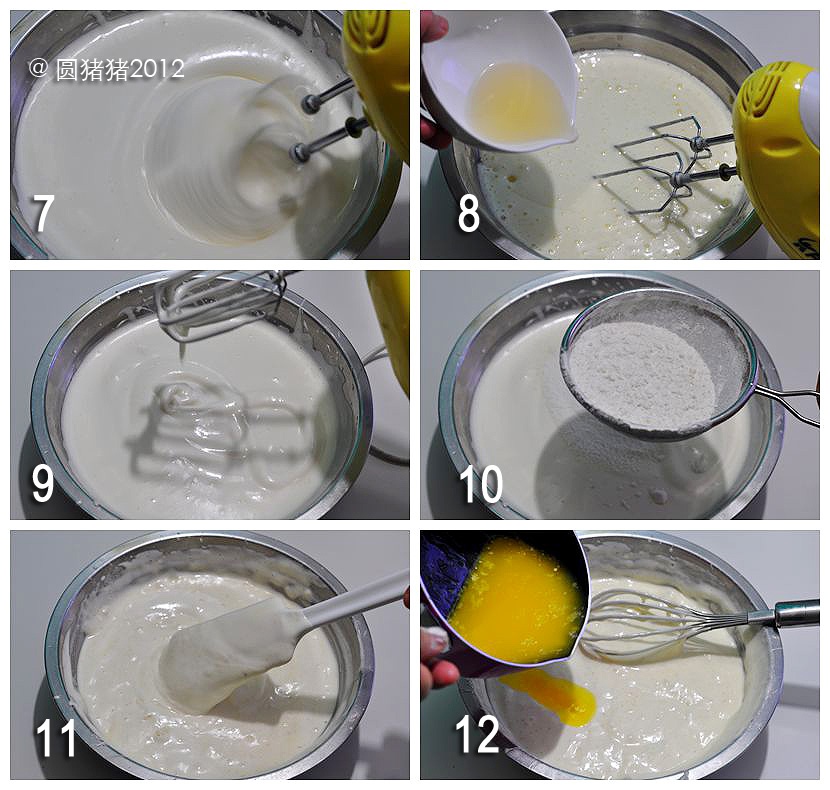 @ 圆猪猪2012

7

8

9

10

11

12