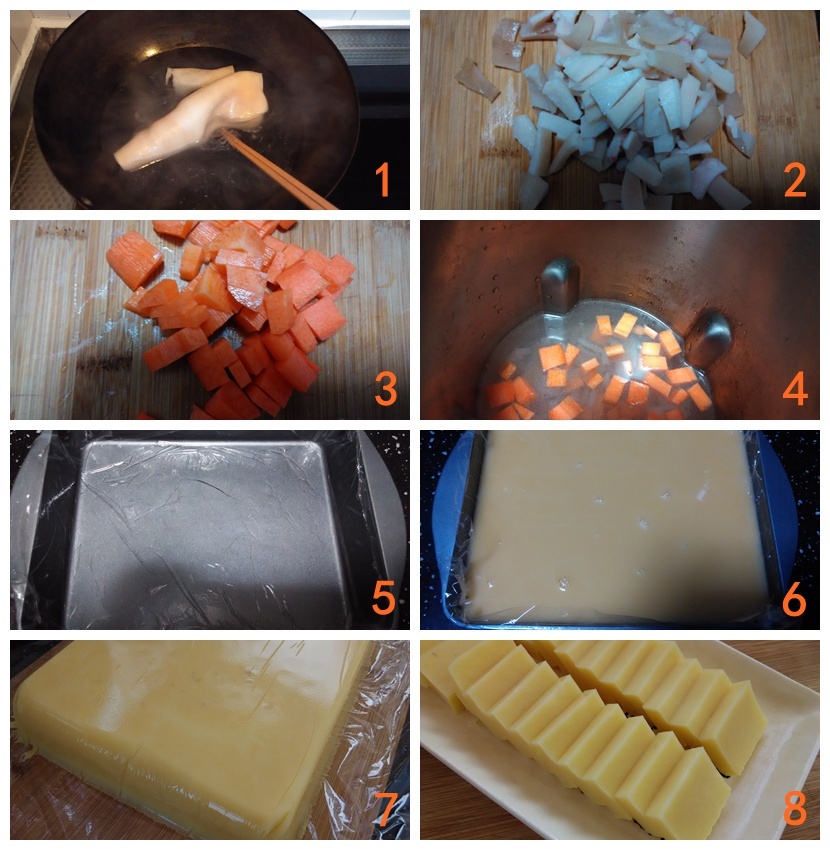 1
2
3
4
5
6
7
8