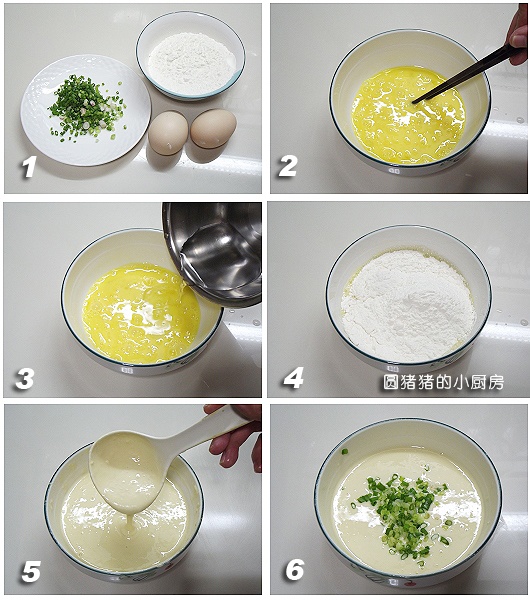 1

2

3

4

圆猪猪的小厨房

5

6