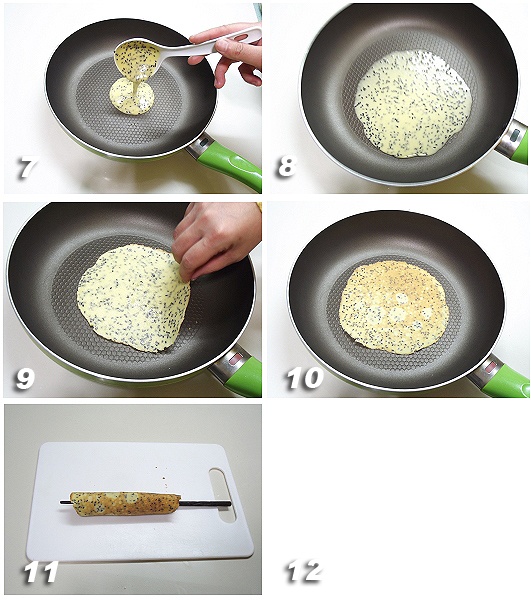 7

8

9

10

11

12