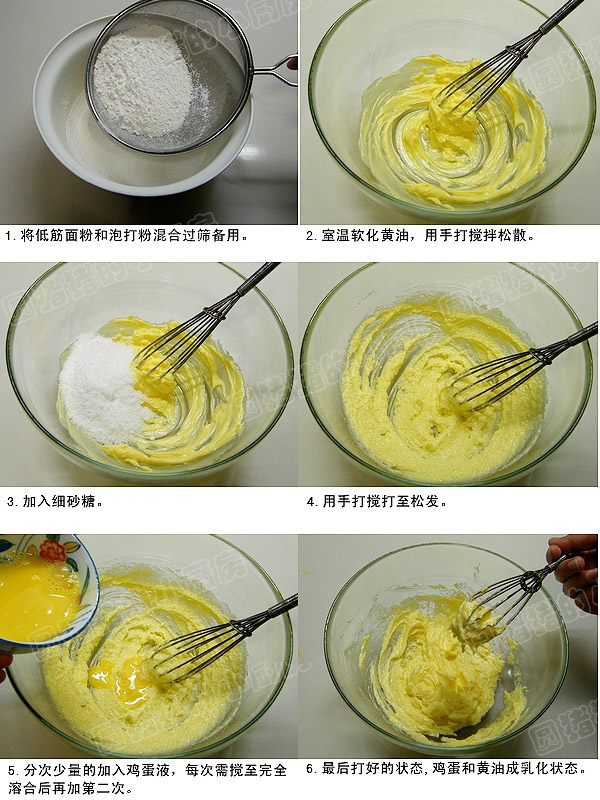 1. 将低筋面粉和泡打粉混合过筛备用。

2. 室温软化黄油，用手打搅拌松散。

3. 加入细砂糖。

4. 用手打搅打至松发。

5. 分次少量的加入鸡蛋液，每次需搅至完全溶合后再加第二次。

6. 最后打好的状态，鸡蛋和黄油成乳化状态。