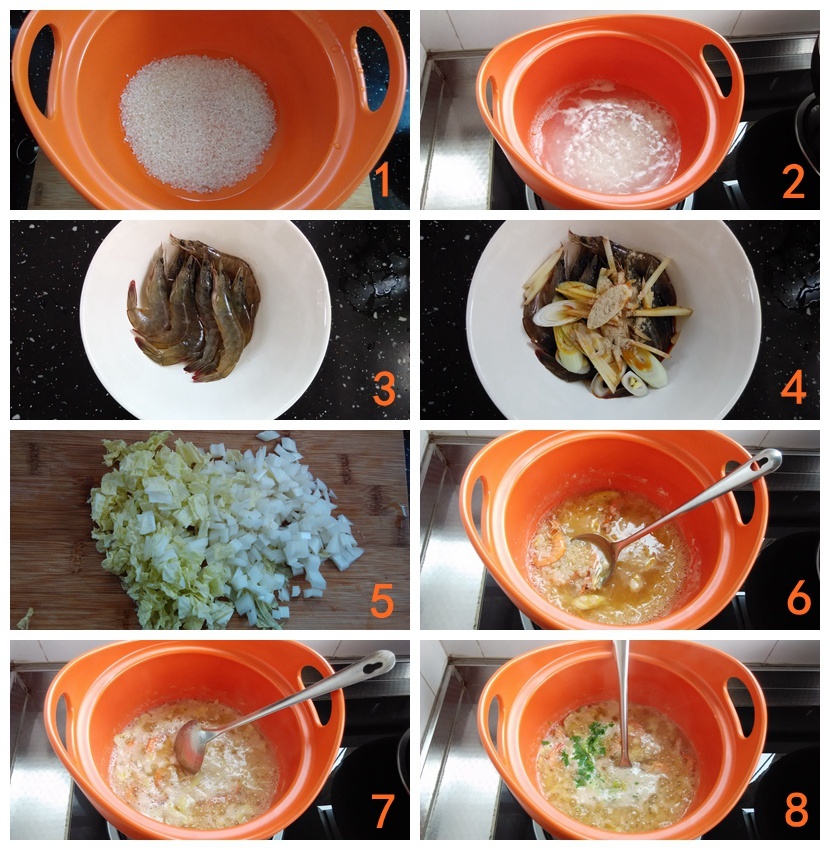 1
2
3
4
5
6
7
8