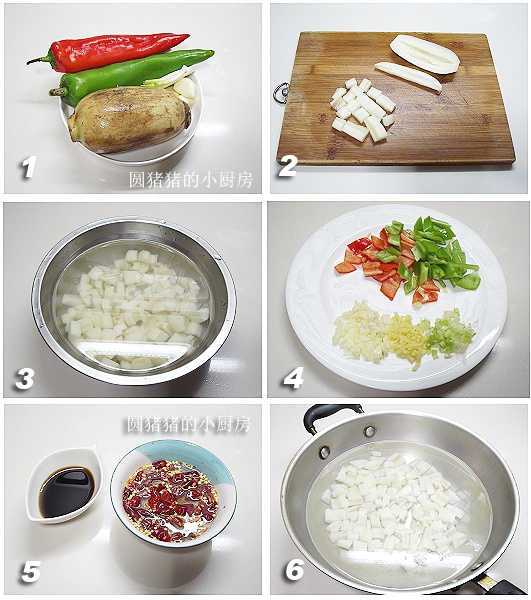 1
圆猪猪的小厨房
2
3
4
圆猪猪的小厨房
5
6