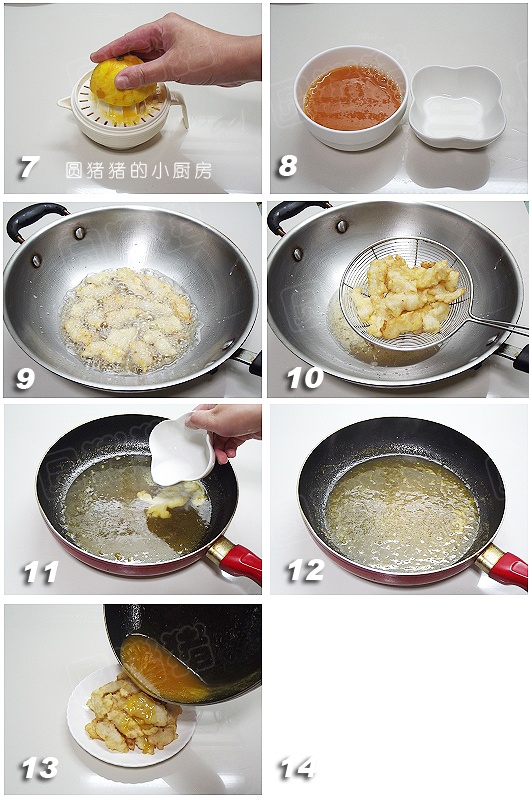 7 圆猪猪的小厨房

8

9

10

11

12

13

14