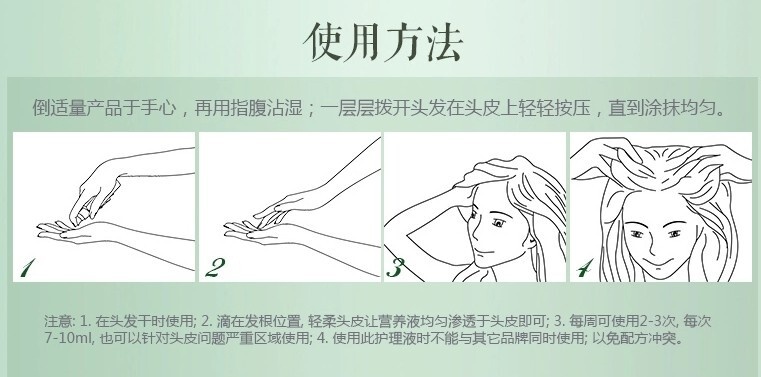 使用方法

倒适量产品于手心，再用指腹沾湿；一层层拨开头发在头皮上轻轻按压，直到涂抹均匀。

1

2

3

4

注意: 1. 在头发干时使用; 2. 滴在发根位置, 轻柔头皮让营养液均匀渗透于头皮即可; 3. 每周可使用2-3次, 每次7-10ml, 也可以针对头皮问题严重区域使用; 4. 使用此护理液时不能与其它品牌同时使用; 以免配方冲突。