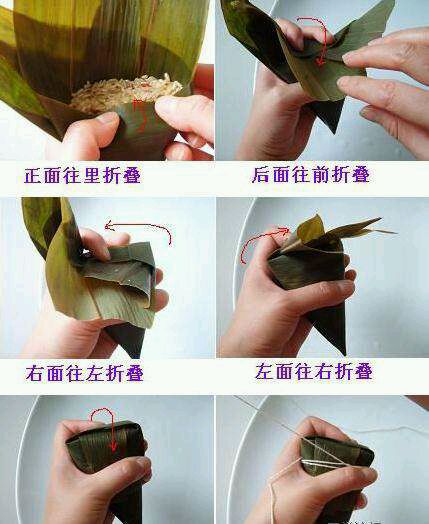 正面往里折叠

后面往前折叠

右面往左折叠

左面往右折叠