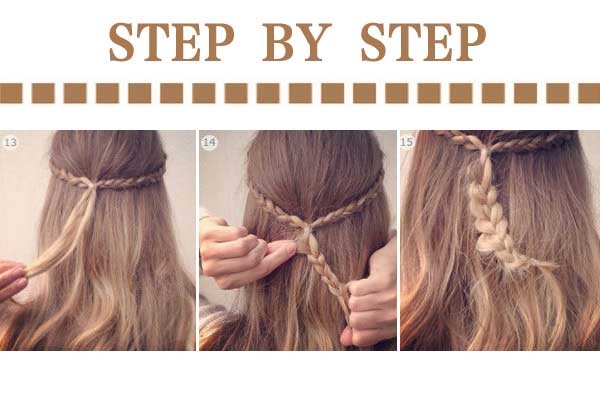 STEP BY STEP

13

14

15