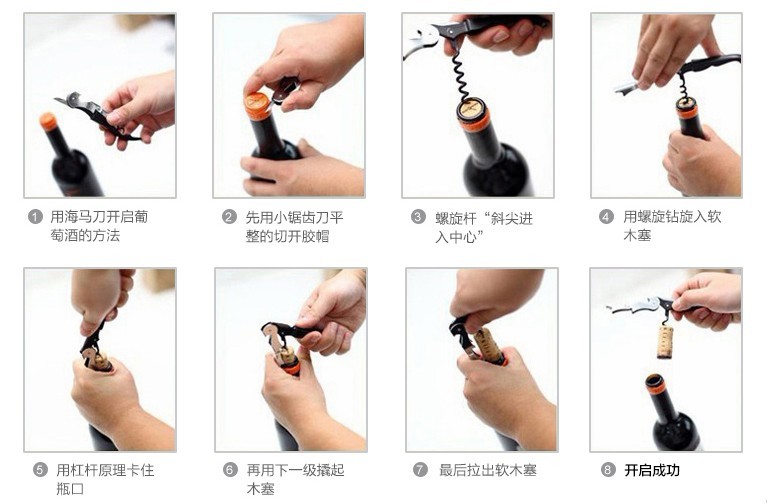 1 用海马刀开启葡萄酒的方法

2 先用小锯齿刀平整的切开胶帽

3 螺旋杆“斜尖进入中心”

4 用螺旋钻旋入软木塞

5 用杠杆原理卡住瓶口

6 再用下一级撬起木塞

7 最后拉出软木塞

8 开启成功